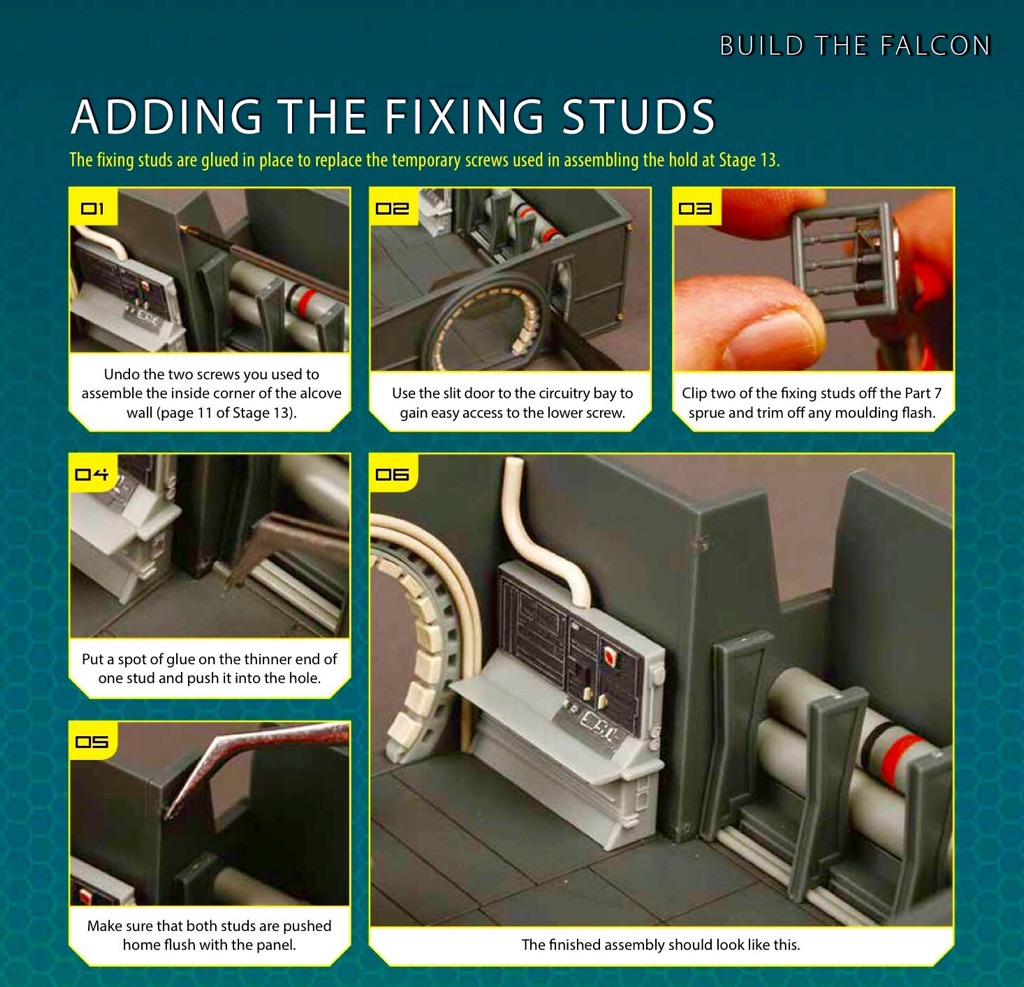 BUILD THE FALCON

ADDING THE FIXING STUDS

The fixing studs are glued in place to replace the temporary screws used in assembling the hold at Stage 13.

01

Undo the two screws you used to assemble the inside corner of the alcove wall (page 11 of Stage 13).

02

Use the slit door to the circuitry bay to gain easy access to the lower screw.

03

Clip two of the fixing studs off the Part 7 sprue and trim off any moulding flash.

04

Put a spot of glue on the thinner end of one stud and push it into the hole.

05

Make sure that both studs are pushed home flush with the panel.

06

The finished assembly should look like this.