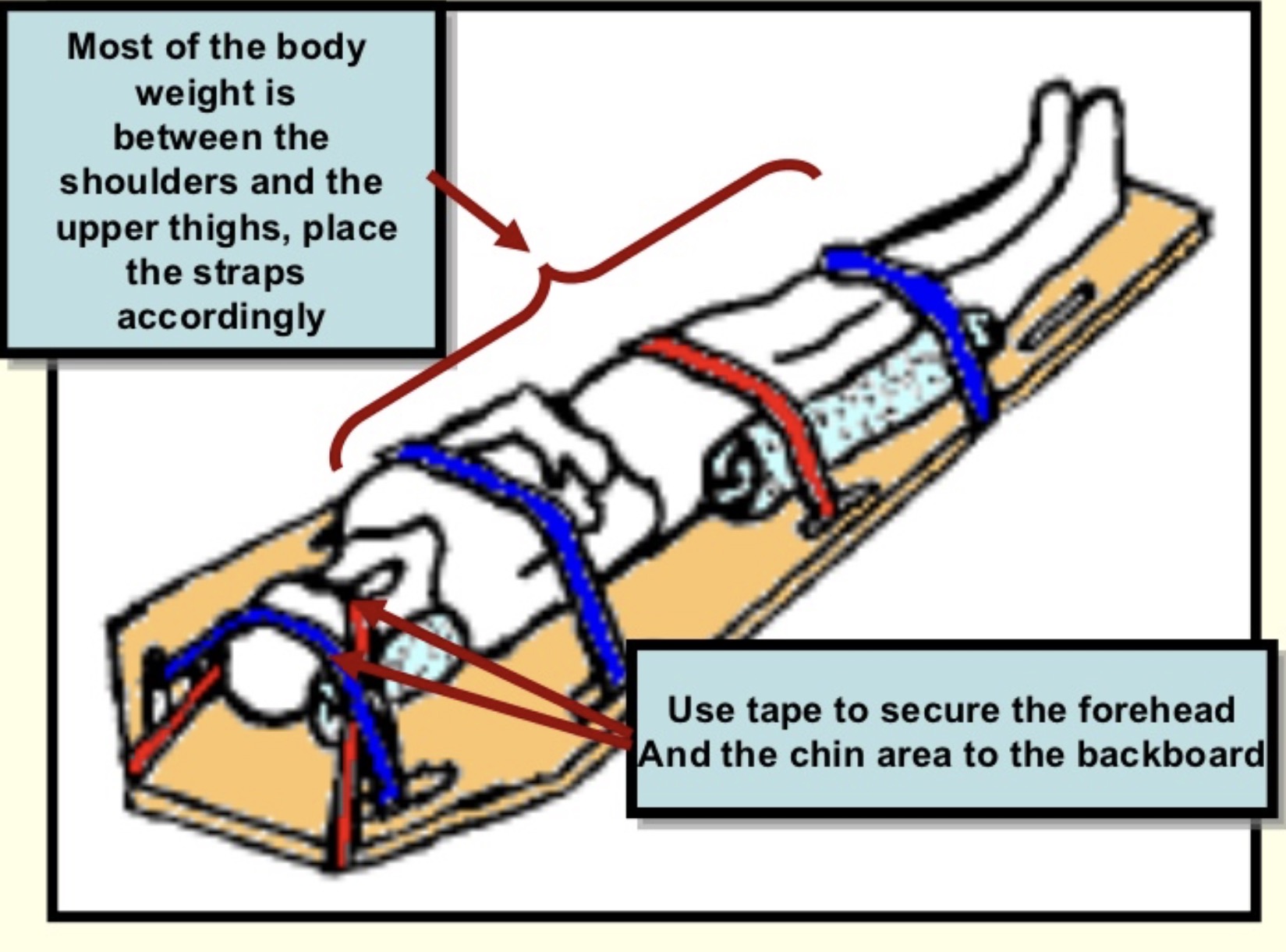 Most of the body weight is between the shoulders and the upper thighs, place the straps accordingly

Use tape to secure the forehead
And the chin area to the backboard