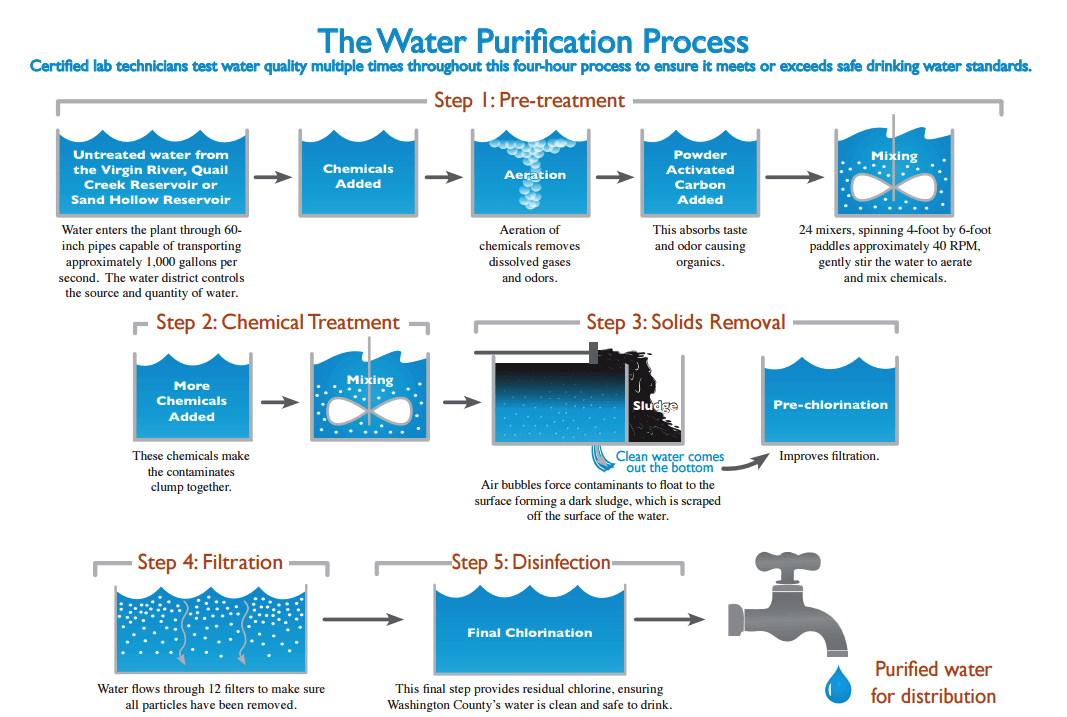 The Water Purification Process

Certified lab technicians test water quality multiple times throughout this four-hour process to ensure it meets or exceeds safe drinking water standards.

Step 1: Pre-treatment

Untreated water from the Virgin River, Quail Creek Reservoir or Sand Hollow Reservoir

Water enters the plant through 60-inch pipes capable of transporting approximately 1,000 gallons per second. The water district controls the source and quantity of water.

Chemicals Added

Aeration

Aeration of chemicals removes dissolved gases and odors.

Powder Activated Carbon Added

This absorbs taste and odor causing organics.

Mixing

24 mixers, spinning 4-foot by 6-foot paddles approximately 40 RPM, gently stir the water to aerate and mix chemicals.

Step 2: Chemical Treatment

More Chemicals Added

These chemicals make the contaminates clump together.

Mixing

Step 3: Solids Removal

Sludge

Clean water comes out the bottom

Air bubbles force contaminants to float to the surface forming a dark sludge, which is scraped off the surface of the water.

Pre-chlorination

Improves filtration.

Step 4: Filtration

Water flows through 12 filters to make sure all particles have been removed.

Step 5: Disinfection

Final Chlorination

This final step provides residual chlorine, ensuring Washington County's water is clean and safe to drink.

Purified water for distribution