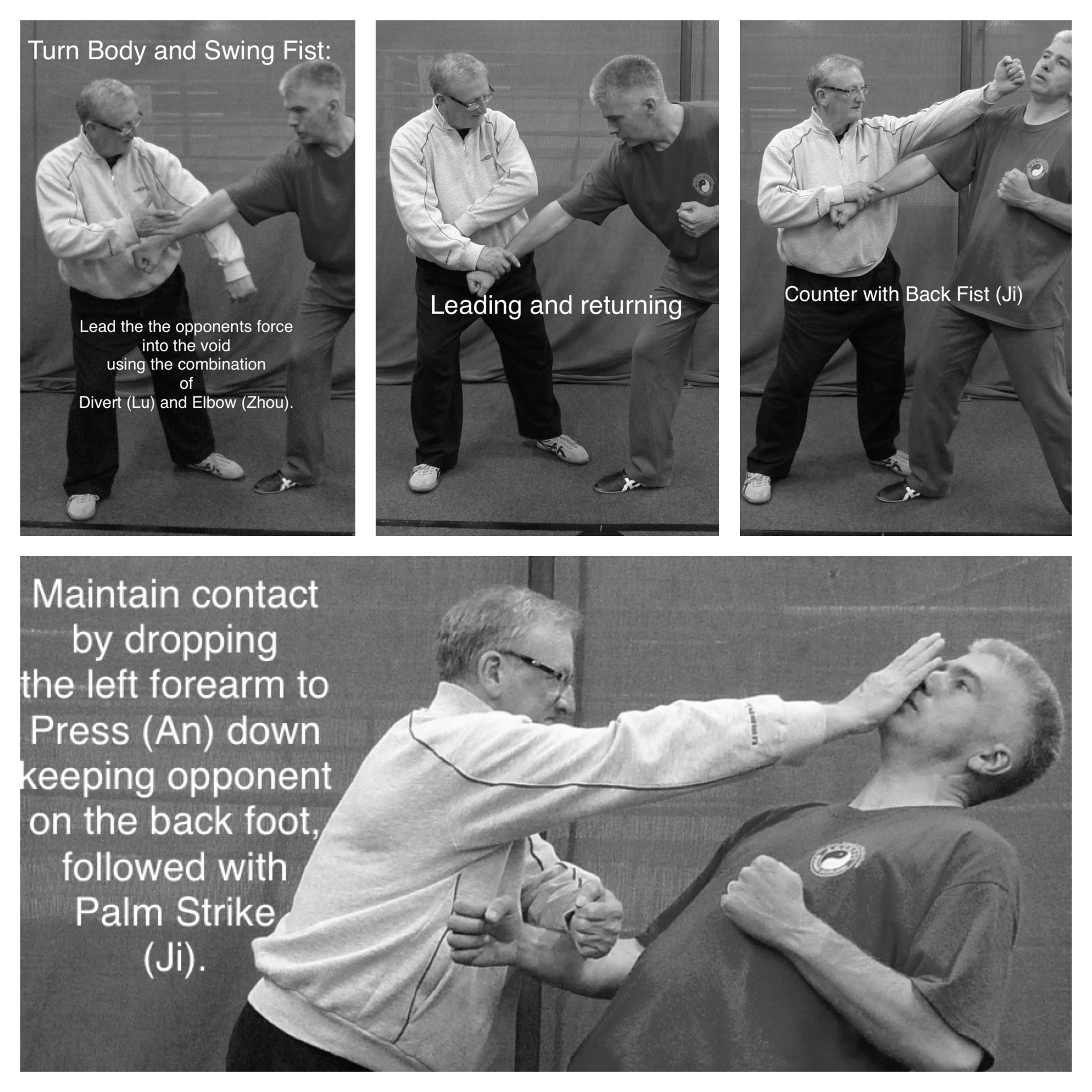 Turn Body and Swing Fist:

Lead the the opponents force into the void using the combination of Divert (Lu) and Elbow (Zhou).

Leading and returning

Counter with Back Fist (Ji)

Maintain contact by dropping the left forearm to Press (An) down keeping opponent on the back foot, followed with Palm Strike (Ji).