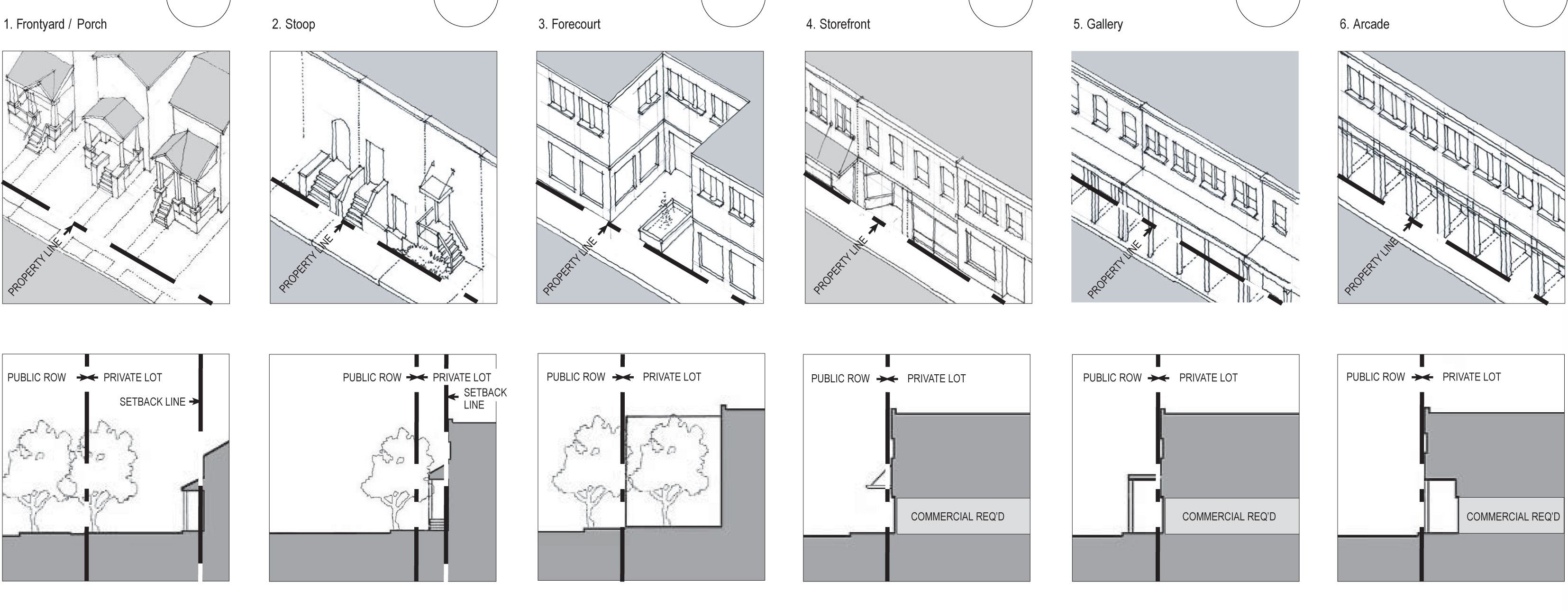 1. Frontyard / Porch

PROPERTY LINE

PUBLIC ROW PRIVATE LOT

SETBACK LINE

2. Stoop

PROPERTY LINE

PUBLIC ROW PRIVATE LOT

SETBACK LINE

3. Forecourt

PROPERTY LINE

PUBLIC ROW PRIVATE LOT

4. Storefront

PROPERTY LINE

PUBLIC ROW PRIVATE LOT

COMMERCIAL REQ'D

5. Gallery

PROPERTY LINE

PUBLIC ROW PRIVATE LOT

COMMERCIAL REQ'D

6. Arcade

PROPERTY LINE

PUBLIC ROW PRIVATE LOT

COMMERCIAL REQ'D