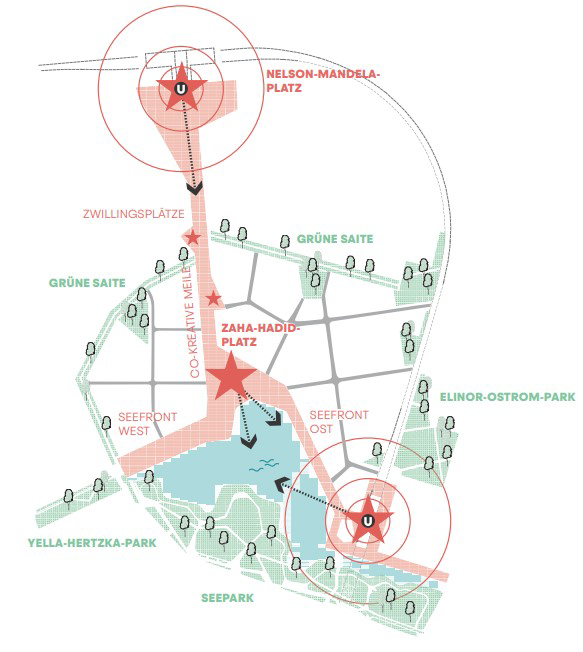 U

NELSON-MANDELA-PLATZ

ZWILLINGSPLÄTZE

GRÜNE SAITE

GRÜNE SAITE

CO-KREATIVE MEILE

ZAHA-HADID-PLATZ

ELINOR-OSTROM-PARK

SEEFRONT WEST

SEEFRONT OST

U

YELLA-HERTZKA-PARK

SEEPARK