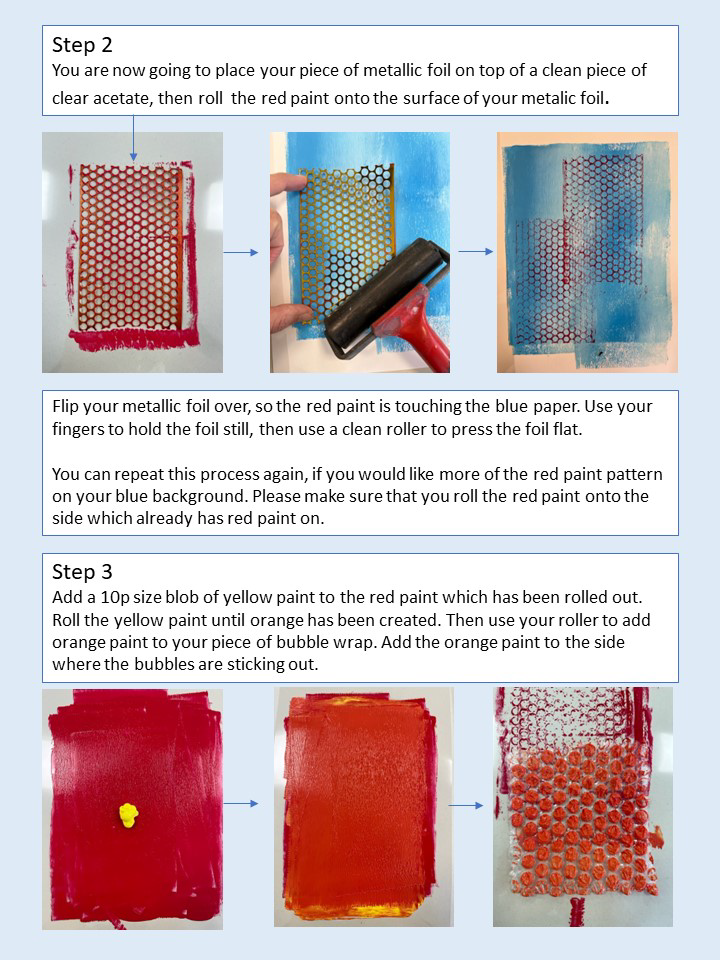 Step 2
You are now going to place your piece of metallic foil on top of a clean piece of clear acetate, then roll the red paint onto the surface of your metalic foil.

Flip your metallic foil over, so the red paint is touching the blue paper. Use your fingers to hold the foil still, then use a clean roller to press the foil flat.

You can repeat this process again, if you would like more of the red paint pattern on your blue background. Please make sure that you roll the red paint onto the side which already has red paint on.

Step 3
Add a 10p size blob of yellow paint to the red paint which has been rolled out. Roll the yellow paint until orange has been created. Then use your roller to add orange paint to your piece of bubble wrap. Add the orange paint to the side where the bubbles are sticking out.