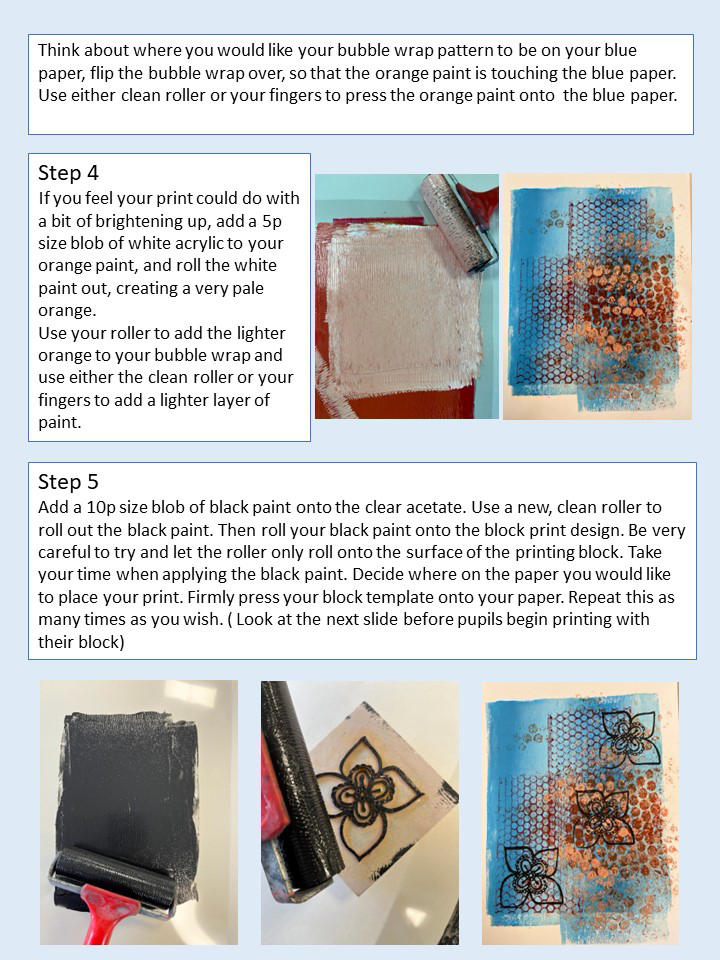 Think about where you would like your bubble wrap pattern to be on your blue paper, flip the bubble wrap over, so that the orange paint is touching the blue paper. Use either clean roller or your fingers to press the orange paint onto the blue paper.

Step 4
If you feel your print could do with a bit of brightening up, add a 5p size blob of white acrylic to your orange paint, and roll the white paint out, creating a very pale orange.
Use your roller to add the lighter orange to your bubble wrap and use either the clean roller or your fingers to add a lighter layer of paint.

Step 5
Add a 10p size blob of black paint onto the clear acetate. Use a new, clean roller to roll out the black paint. Then roll your black paint onto the block print design. Be very careful to try and let the roller only roll onto the surface of the printing block. Take your time when applying the black paint. Decide where on the paper you would like to place your print. Firmly press your block template onto your paper. Repeat this as many times as you wish. ( Look at the next slide before pupils begin printing with their block)