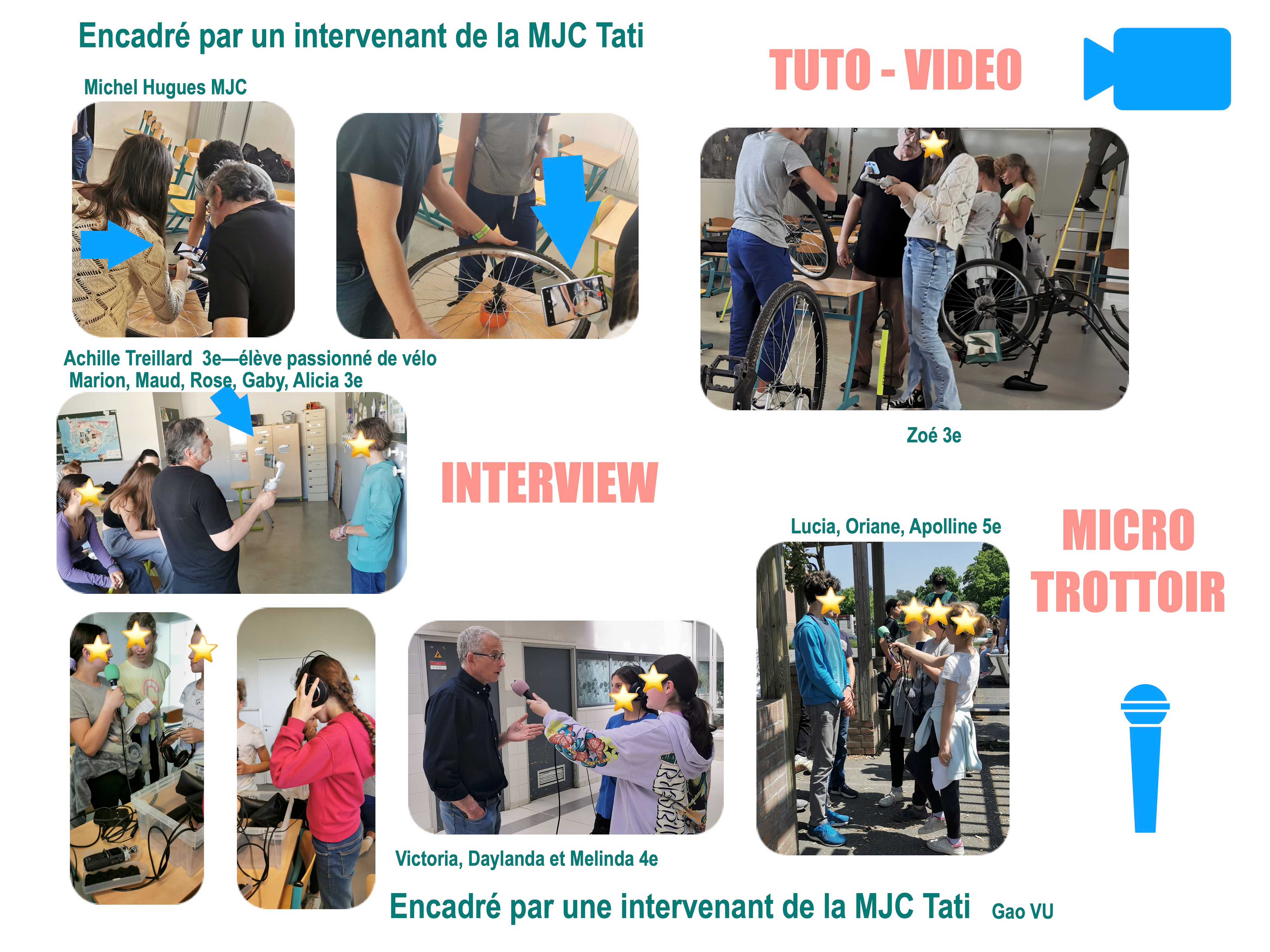 Encadré par un intervenant de la MJC Tati

TUTO - VIDEO

Michel Hugues MJC

Achille Treillard 3e—élève passionné de vélo
Marion, Maud, Rose, Gaby, Alicia 3e

Zoé 3e

INTERVIEW

Lucia, Oriane, Apolline 5e

MICRO TROTTOIR

Victoria, Daylanda et Melinda 4e

Encadré par une intervenant de la MJC Tati Gao VU